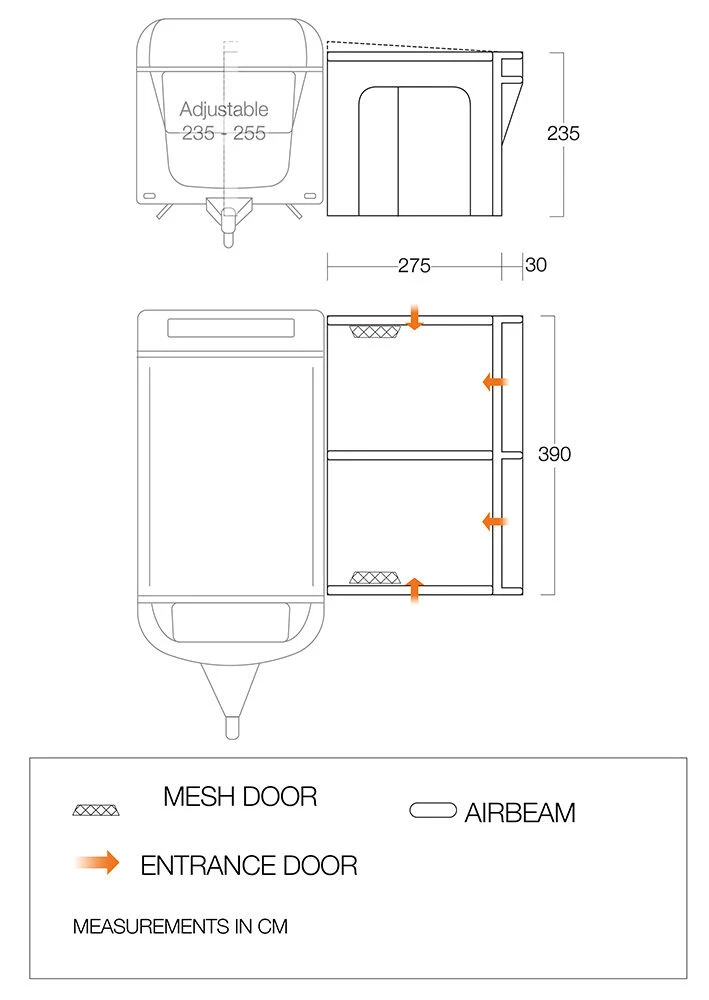 Adjustable
235 - 255

235

275

30

390

MESH DOOR

AIRBEAM

ENTRANCE DOOR

MEASUREMENTS IN CM